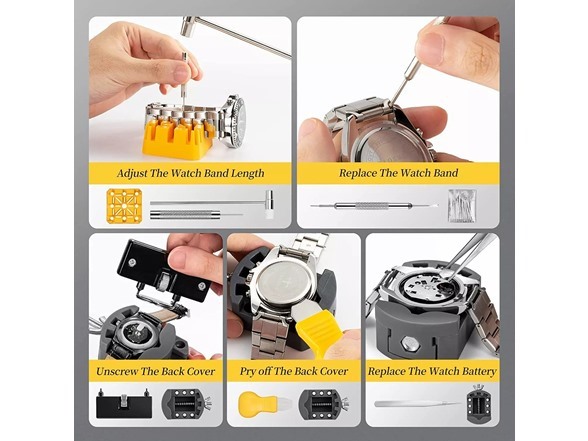 Adjust The Watch Band Length

Replace The Watch Band

Unscrew The Back Cover

Pry off The Back Cover

Replace The Watch Battery