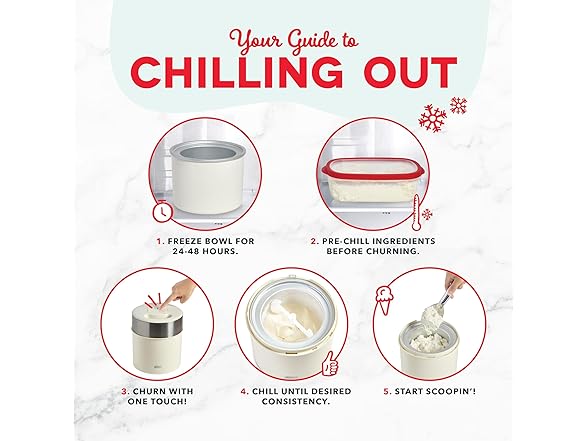 Your Guide to
CHILLING OUT

1. FREEZE BOWL FOR 24-48 HOURS.

2. PRE-CHILL INGREDIENTS BEFORE CHURNING.

3. CHURN WITH ONE TOUCH!

4. CHILL UNTIL DESIRED CONSISTENCY.

5. START SCOOPIN'!