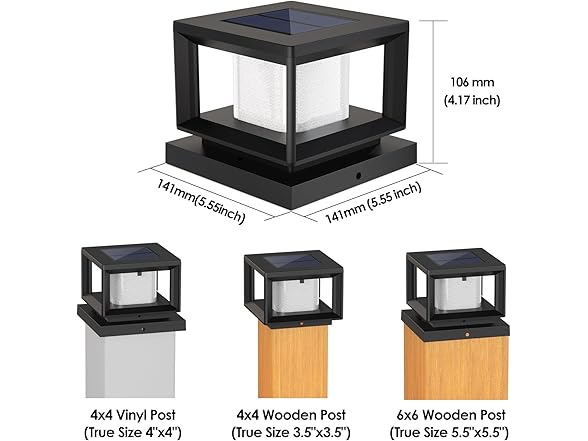 106 mm
(4.17 inch)

141mm(5.55inch)

141mm (5.55 inch)

4x4 Vinyl Post
(True Size 4"x4")

4x4 Wooden Post
(True Size 3.5"x3.5")

6x6 Wooden Post
(True Size 5.5"x5.5")