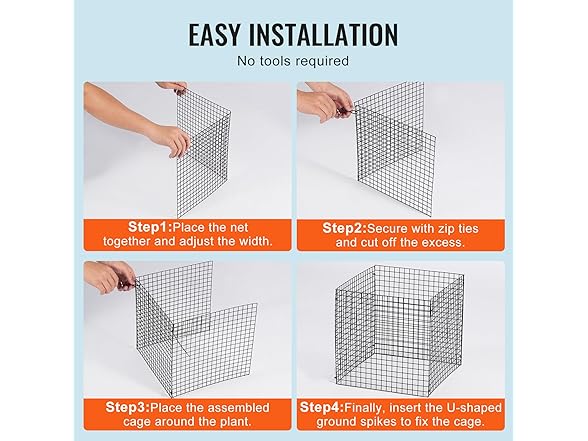 EASY INSTALLATION

No tools required

Step1:Place the net together and adjust the width.

Step2:Secure with zip ties and cut off the excess.

Step3:Place the assembled cage around the plant.

Step4:Finally, insert the U-shaped ground spikes to fix the cage.