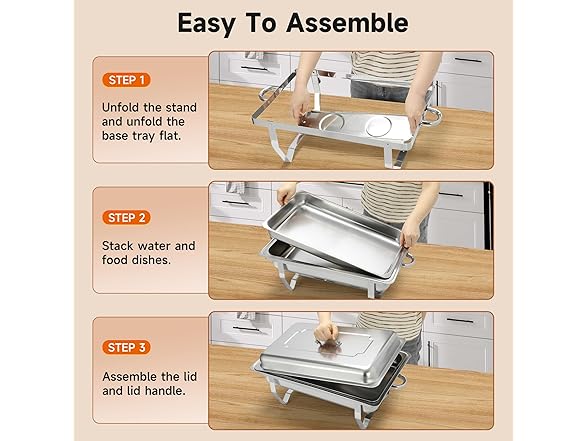 Easy To Assemble

STEP 1

Unfold the stand and unfold the base tray flat.

STEP 2

Stack water and food dishes.

STEP 3

Assemble the lid and lid handle.