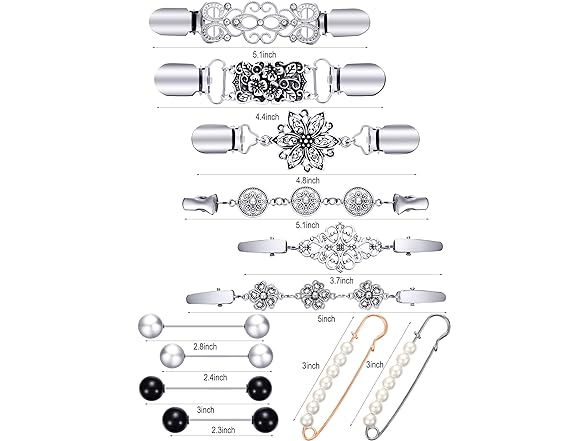 5.1inch

4.4inch

4.8inch

5.1inch

3.7inch

5inch

2.8inch

2.4inch

3inch

2.3inch

3inch

3inch