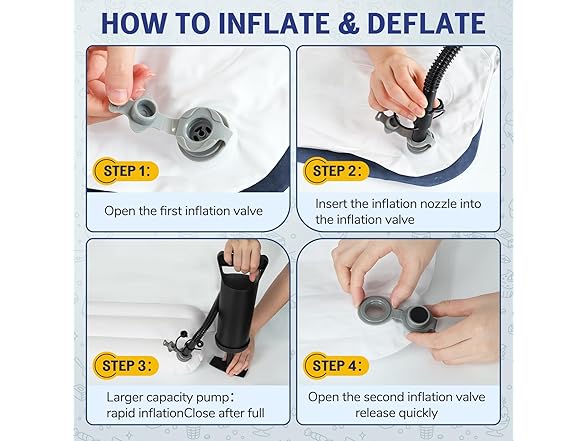 HOW TO INFLATE & DEFLATE

STEP 1:

Open the first inflation valve

STEP 2:

Insert the inflation nozzle into the inflation valve

STEP 3:

Larger capacity pump: rapid inflationClose after full

STEP 4:

Open the second inflation valve release quickly