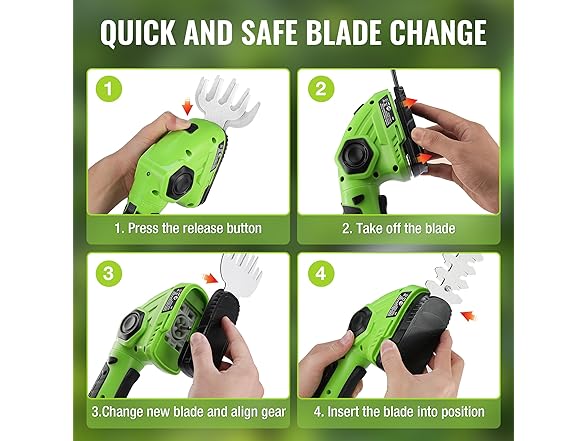 QUICK AND SAFE BLADE CHANGE

1

1. Press the release button

2

2. Take off the blade

3

3.Change new blade and align gear

4

4. Insert the blade into position