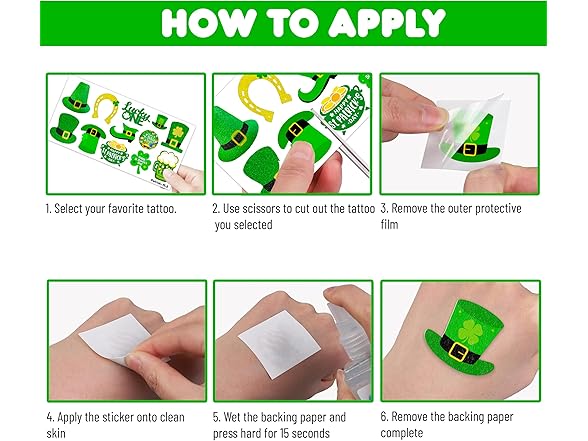 HOW TO APPLY

Lucky ONE

HAPPY ST PATRICK'S DAY

1. Select your favorite tattoo.

2. Use scissors to cut out the tattoo you selected

3. Remove the outer protective film

4. Apply the sticker onto clean skin

5. Wet the backing paper and press hard for 15 seconds

6. Remove the backing paper complete