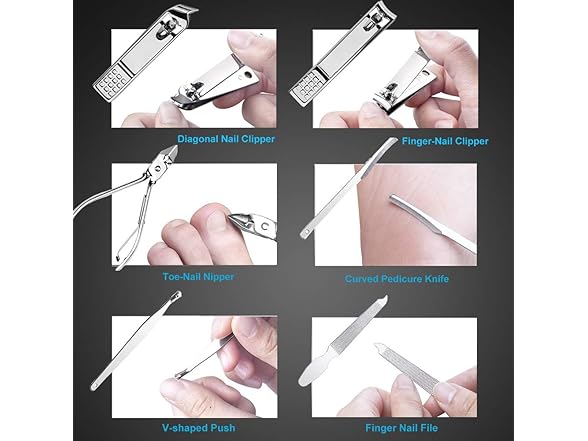 Diagonal Nail Clipper

Finger-Nail Clipper

Toe-Nail Nipper

Curved Pedicure Knife

V-shaped Push

Finger Nail File