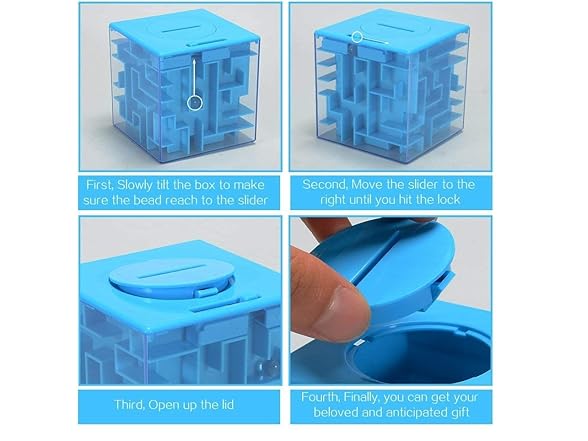 First, Slowly tilt the box to make sure the bead reach to the slider

Second, Move the slider to the right until you hit the lock

Third, Open up the lid

Fourth, Finally, you can get your beloved and anticipated gift