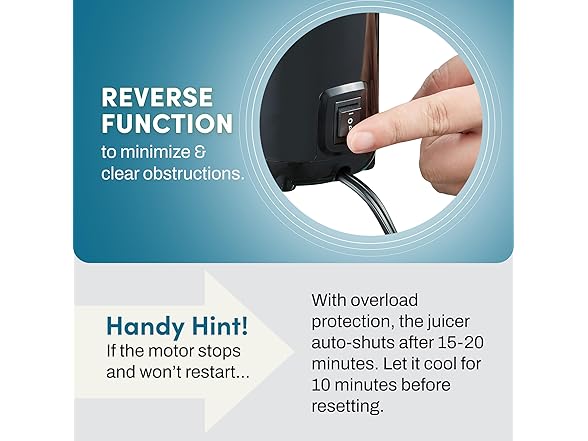 REVERSE FUNCTION
to minimize & clear obstructions.

Handy Hint!
If the motor stops and won't restart...

With overload protection, the juicer auto-shuts after 15-20 minutes. Let it cool for 10 minutes before resetting.