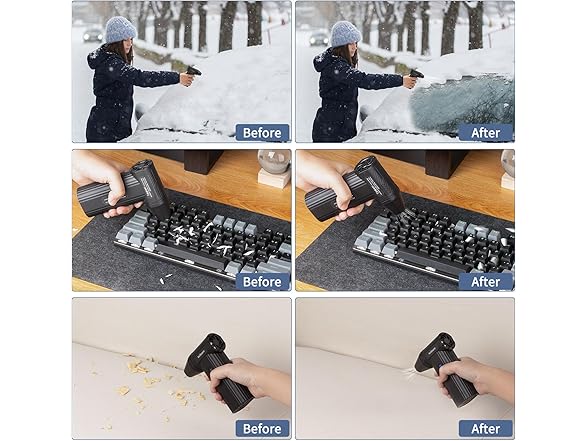 Before

After

Before

After

Before

After