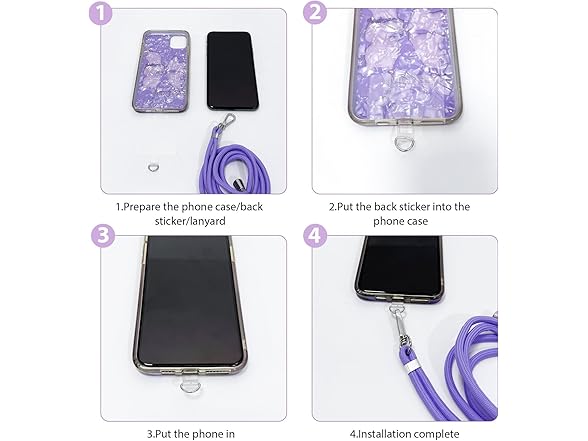 1

1.Prepare the phone case/back sticker/lanyard

2

2.Put the back sticker into the phone case

3

3.Put the phone in

4

4.Installation complete