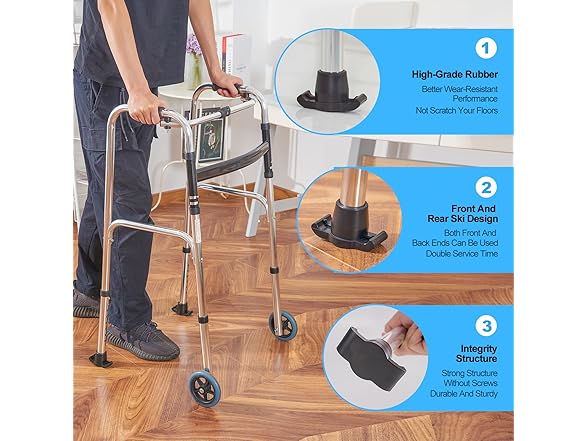 1

High-Grade Rubber

Better Wear-Resistant Performance

Not Scratch Your Floors

2

Front And Rear Ski Design

Both Front And Back Ends Can Be Used

Double Service Time

3

Integrity Structure

Strong Structure Without Screws

Durable And Sturdy