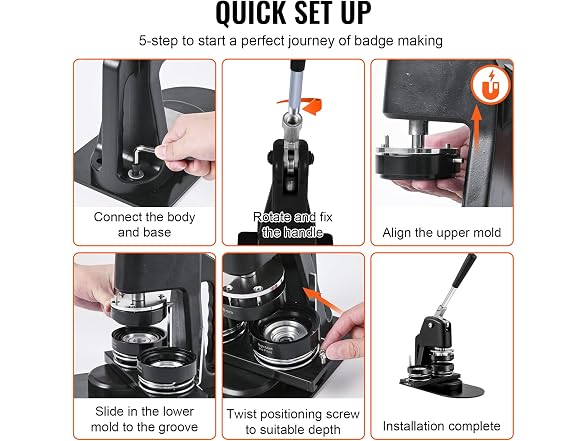 QUICK SET UP

5-step to start a perfect journey of badge making

Connect the body and base

Rotate and fix the handle

Align the upper mold

Slide in the lower mold to the groove

Twist positioning screw to suitable depth

Installation complete