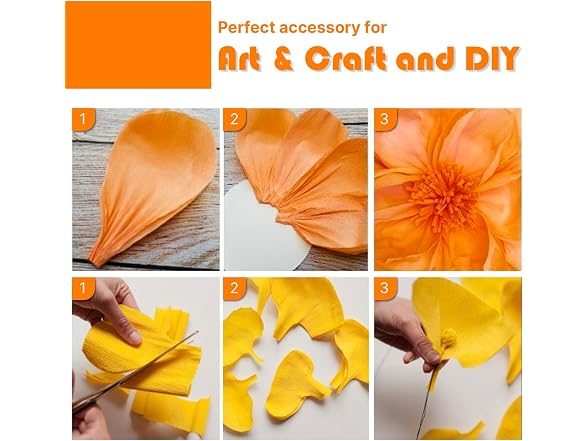 Perfect accessory for
Art & Craft and DIY

1

2

3

1

2

3