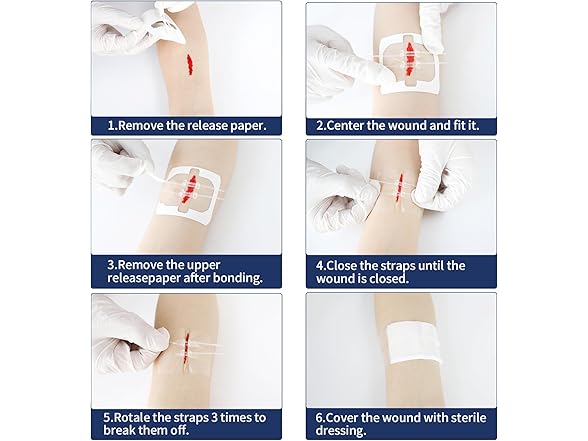 1.Remove the release paper.

2.Center the wound and fit it.

3.Remove the upper releasepaper after bonding.

4.Close the straps until the wound is closed.

5.Rotale the straps 3 times to break them off.

6.Cover the wound with sterile dressing.