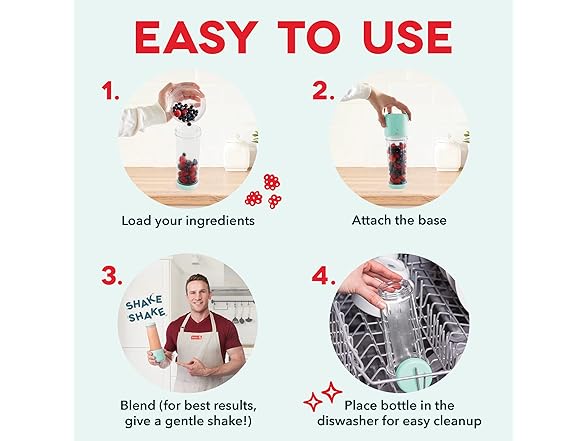 EASY TO USE

1.

Load your ingredients

2.

Attach the base

3.

SHAKE SHAKE

Blend (for best results, give a gentle shake!)

4.

Place bottle in the diswasher for easy cleanup