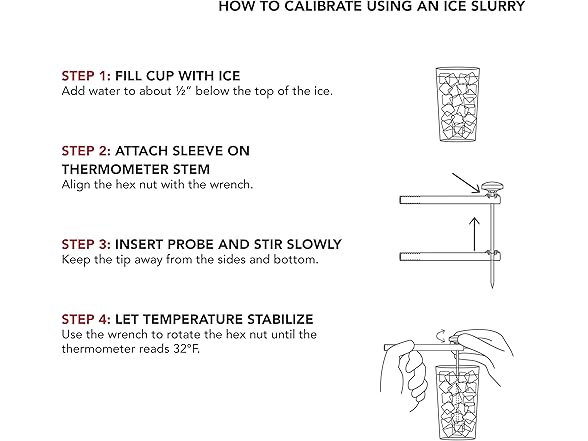 HOW TO CALIBRATE USING AN ICE SLURRY

STEP 1: FILL CUP WITH ICE
Add water to about ½" below the top of the ice.

STEP 2: ATTACH SLEEVE ON THERMOMETER STEM
Align the hex nut with the wrench.

STEP 3: INSERT PROBE AND STIR SLOWLY
Keep the tip away from the sides and bottom.

STEP 4: LET TEMPERATURE STABILIZE
Use the wrench to rotate the hex nut until the thermometer reads 32°F.