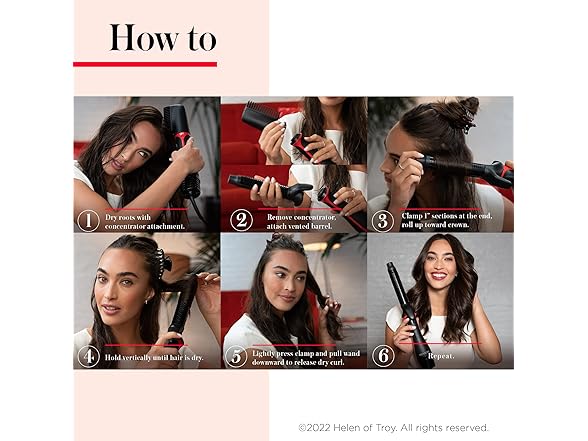 How to

1 Dry roots with concentrator attachment.

2 Remove concentrator, attach vented barrel.

3 Clamp 1" sections at the end, roll up toward crown.

4 Hold vertically until hair is dry.

5 Lightly press clamp and pull wand downward to release dry curl.

6 Repeat.

©2022 Helen of Troy. All rights reserved.