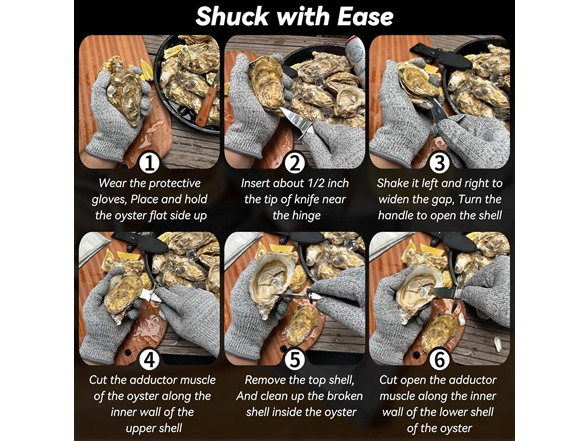 Shuck with Ease

1
Wear the protective gloves, Place and hold the oyster flat side up

2
Insert about 1/2 inch the tip of knife near the hinge

3
Shake it left and right to widen the gap, Turn the handle to open the shell

4
Cut the adductor muscle of the oyster along the inner wall of the upper shell

5
Remove the top shell, And clean up the broken shell inside the oyster

6
Cut open the adductor muscle along the inner wall of the lower shell of the oyster