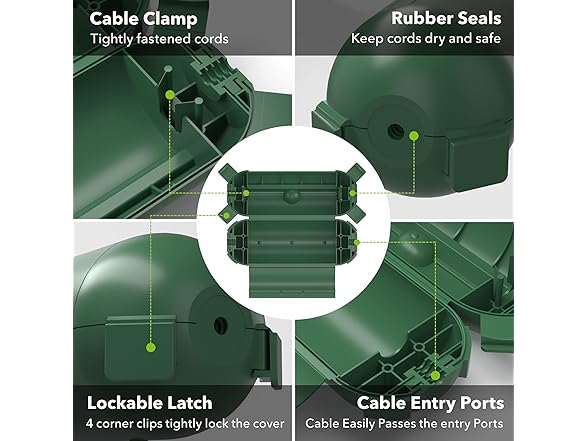 Cable Clamp
Tightly fastened cords

Rubber Seals
Keep cords dry and safe

Lockable Latch
4 corner clips tightly lock the cover

Cable Entry Ports
Cable Easily Passes the entry Ports