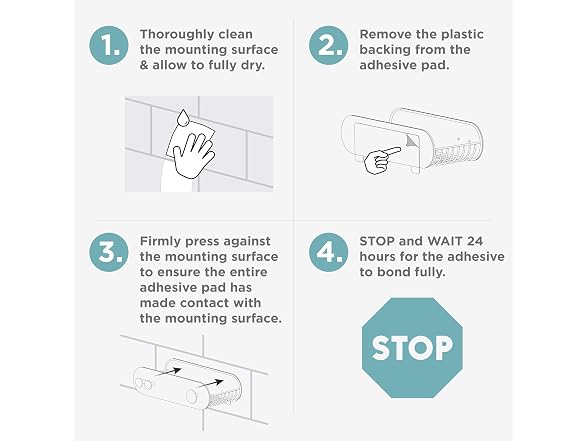 1. Thoroughly clean the mounting surface & allow to fully dry.

2. Remove the plastic backing from the adhesive pad.

3. Firmly press against the mounting surface to ensure the entire adhesive pad has made contact with the mounting surface.

4. STOP and WAIT 24 hours for the adhesive to bond fully.

STOP