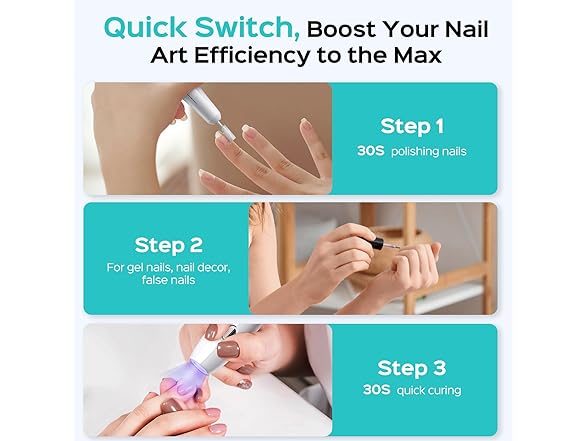 Quick Switch, Boost Your Nail Art Efficiency to the Max

Step 1
30S polishing nails

Step 2
For gel nails, nail decor, false nails

Step 3
30S quick curing