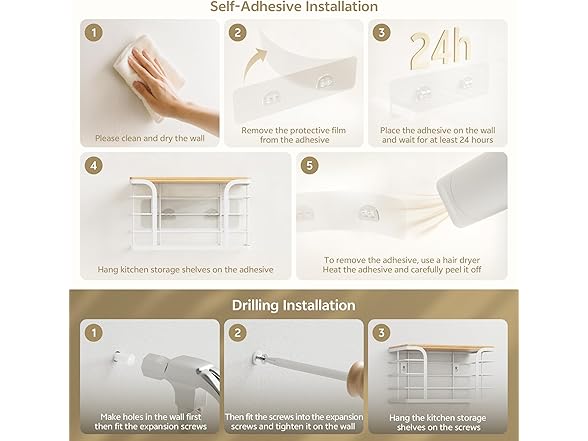 Self-Adhesive Installation

1
Please clean and dry the wall

2
Remove the protective film from the adhesive

3
24h
Place the adhesive on the wall and wait for at least 24 hours

4
Hang kitchen storage shelves on the adhesive

5
To remove the adhesive, use a hair dryer
Heat the adhesive and carefully peel it off

Drilling Installation

1
Make holes in the wall first then fit the expansion screws

2
Then fit the screws into the expansion screws and tighten it on the wall

3
Hang the kitchen storage shelves on the screws