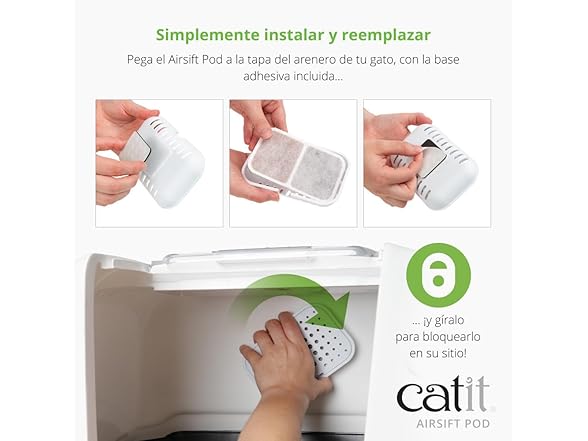 Simplemente instalar y reemplazar

Pega el Airsift Pod a la tapa del arenero de tu gato, con la base adhesiva incluida...

... ¡y gíralo para bloquearlo en su sitio!

catit
AIRSIFT POD