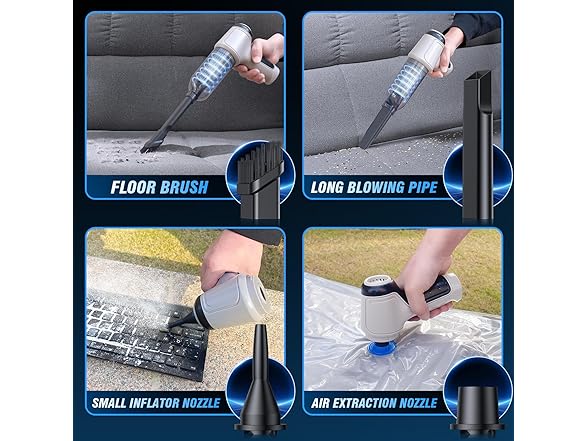 FLOOR BRUSH

LONG BLOWING PIPE

SMALL INFLATOR NOZZLE

AIR EXTRACTION NOZZLE