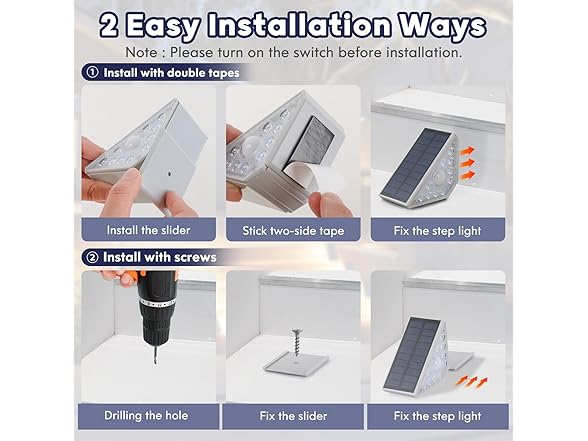 2 Easy Installation Ways

Note : Please turn on the switch before installation.

① Install with double tapes

Install the slider

Stick two-side tape

Fix the step light

② Install with screws

Drilling the hole

Fix the slider

Fix the step light