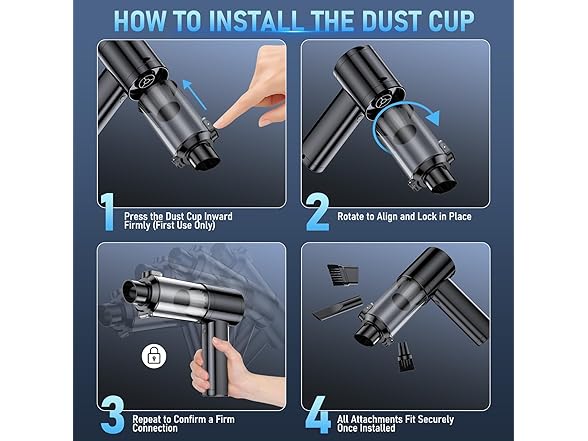 HOW TO INSTALL THE DUST CUP

1 Press the Dust Cup Inward Firmly (First Use Only)

2 Rotate to Align and Lock in Place

3 Repeat to Confirm a Firm Connection

4 All Attachments Fit Securely Once Installed