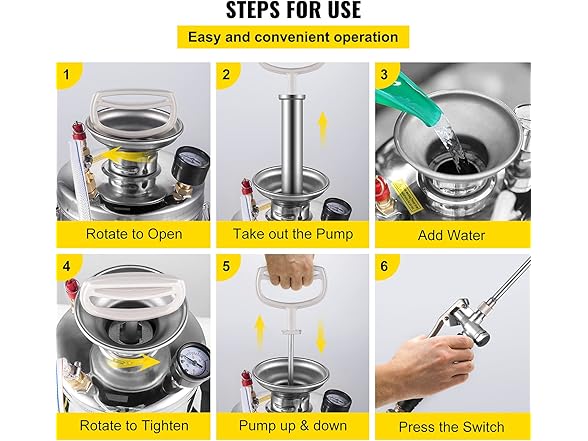 STEPS FOR USE

Easy and convenient operation

1

Rotate to Open

2

Take out the Pump

3

Add Water

4

Rotate to Tighten

5

Pump up & down

6

Press the Switch