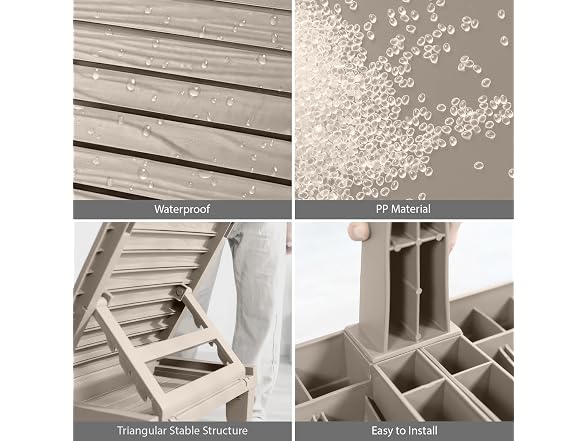 Waterproof

PP Material

Triangular Stable Structure

Easy to Install