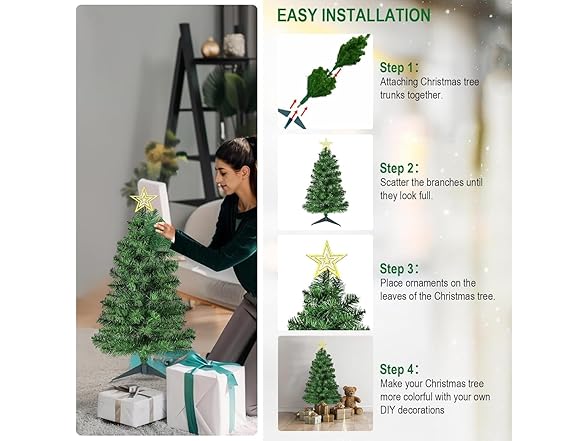 EASY INSTALLATION

Step 1:
Attaching Christmas tree trunks together.

Step 2:
Scatter the branches until they look full.

Step 3:
Place ornaments on the leaves of the Christmas tree.

Step 4:
Make your Christmas tree more colorful with your own DIY decorations