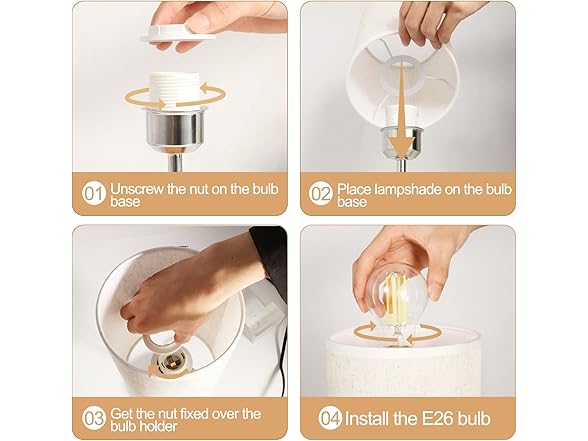 01 Unscrew the nut on the bulb base

02 Place lampshade on the bulb base

03 Get the nut fixed over the bulb holder

04 Install the E26 bulb