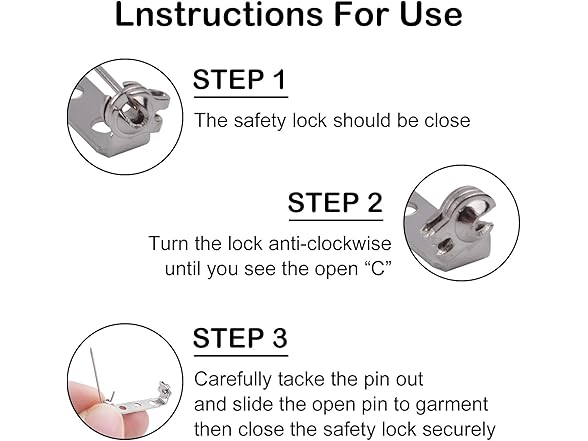 Lnstructions For Use

STEP 1

The safety lock should be close

STEP 2

Turn the lock anti-clockwise until you see the open “C”

STEP 3

Carefully tacke the pin out and slide the open pin to garment then close the safety lock securely