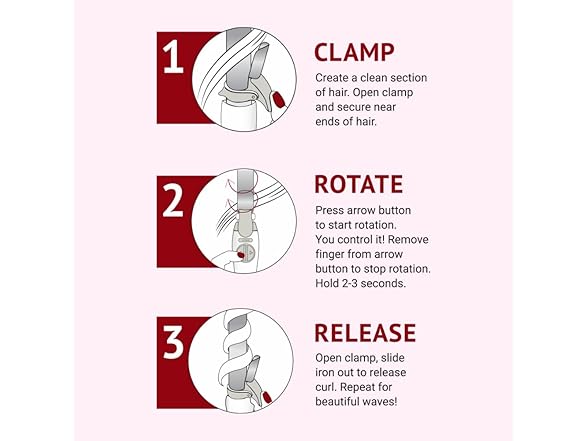 1

CLAMP
Create a clean section of hair. Open clamp and secure near ends of hair.

2

ROTATE
Press arrow button to start rotation. You control it! Remove finger from arrow button to stop rotation. Hold 2-3 seconds.

3

RELEASE
Open clamp, slide iron out to release curl. Repeat for beautiful waves!