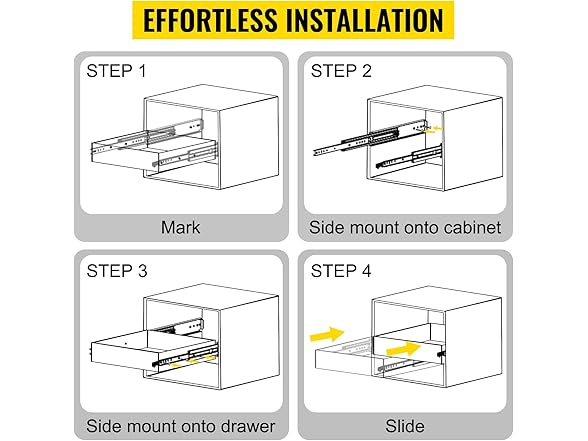 EFFORTLESS INSTALLATION

STEP 1

Mark

STEP 2

Side mount onto cabinet

STEP 3

Side mount onto drawer

STEP 4

Slide