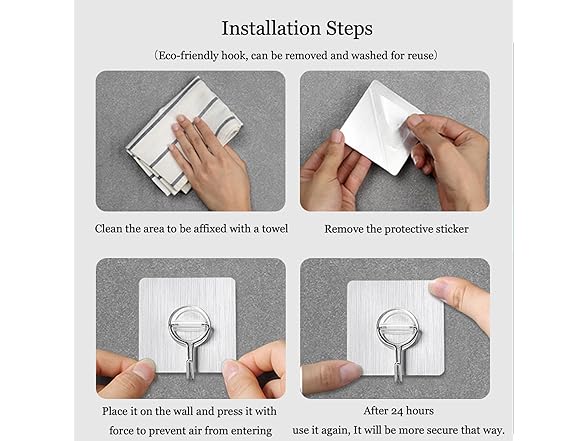 Installation Steps

(Eco-friendly hook, can be removed and washed for reuse)

Clean the area to be affixed with a towel

Remove the protective sticker

Place it on the wall and press it with force to prevent air from entering

After 24 hours use it again, It will be more secure that way.