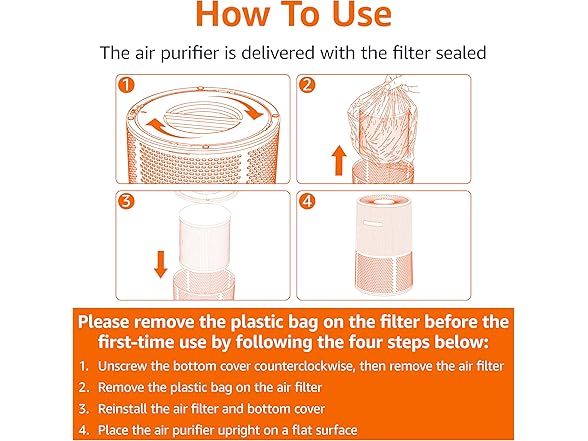 How To Use

The air purifier is delivered with the filter sealed

1

2

3

4

Please remove the plastic bag on the filter before the first-time use by following the four steps below:

1. Unscrew the bottom cover counterclockwise, then remove the air filter
2. Remove the plastic bag on the air filter
3. Reinstall the air filter and bottom cover
4. Place the air purifier upright on a flat surface