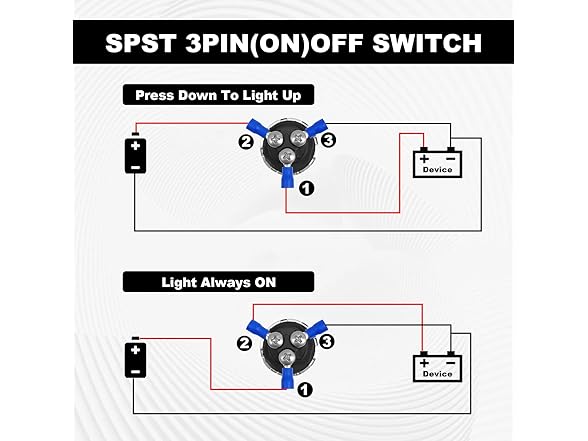 SPST 3PIN(ON)OFF SWITCH

Press Down To Light Up

+
-
2
3
1
+ -
Device

Light Always ON

+
-
2
3
1
+ -
Device