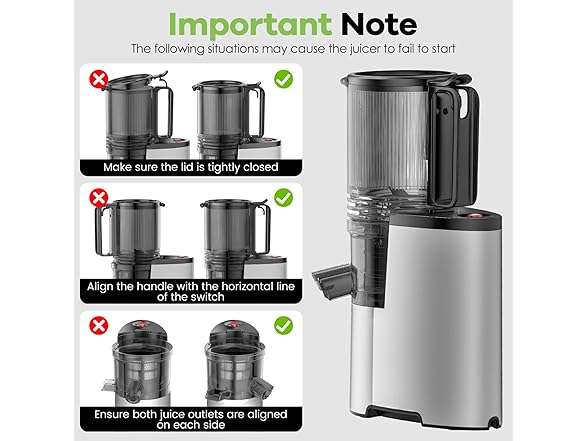 Important Note

The following situations may cause the juicer to fail to start

Make sure the lid is tightly closed

Align the handle with the horizontal line of the switch

Ensure both juice outlets are aligned on each side