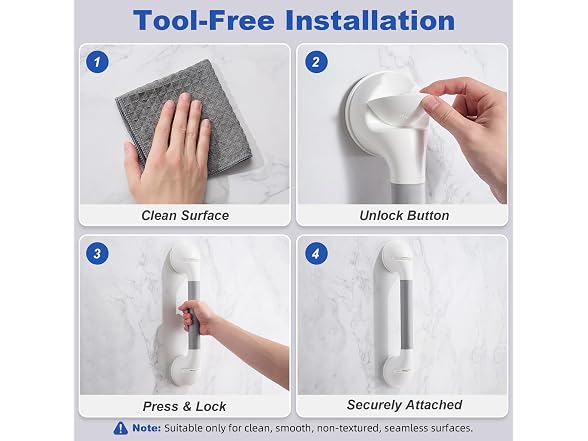 Tool-Free Installation

1

Clean Surface

2

Unlock Button

3

Press & Lock

4

Securely Attached

Note: Suitable only for clean, smooth, non-textured, seamless surfaces.