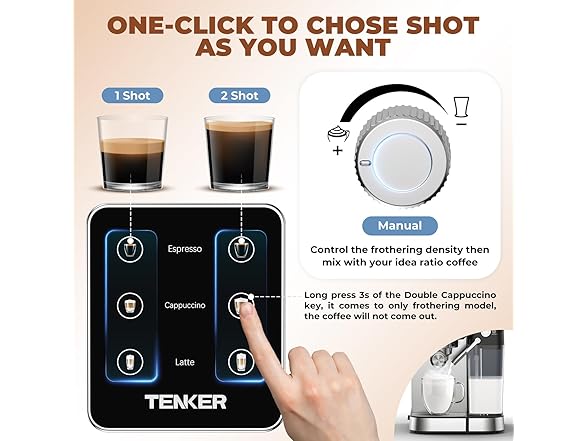 ONE-CLICK TO CHOSE SHOT AS YOU WANT

1 Shot

2 Shot

+

−

Manual

Control the frothering density then mix with your idea ratio coffee

Espresso

Cappuccino

Latte

Long press 3s of the Double Cappuccino key, it comes to only frothering model, the coffee will not come out.

TENKER