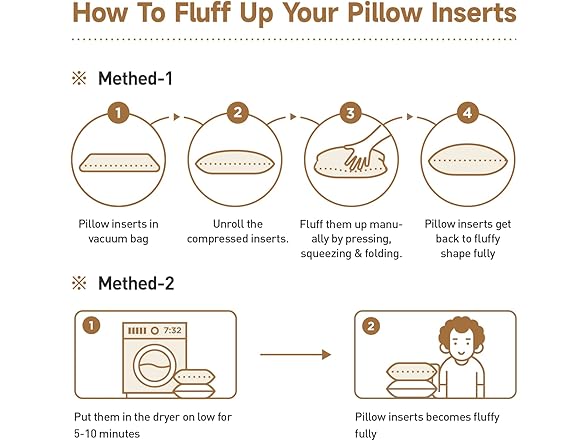 How To Fluff Up Your Pillow Inserts

※ Methed-1

1

Pillow inserts in vacuum bag

2

Unroll the compressed inserts.

3

Fluff them up manually by pressing, squeezing & folding.

4

Pillow inserts get back to fluffy shape fully

※ Methed-2

1

7:32

Put them in the dryer on low for 5-10 minutes

2

Pillow inserts becomes fluffy fully