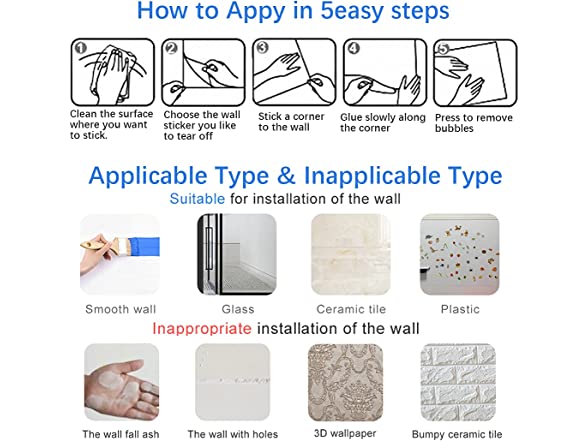 How to Appy in 5easy steps

1
Clean the surface where you want to stick.

2
Choose the wall sticker you like to tear off

3
Stick a corner to the wall

4
Glue slowly along the corner

5
Press to remove bubbles

Applicable Type & Inapplicable Type

Suitable for installation of the wall

Smooth wall

Glass

Ceramic tile

Plastic

Inappropriate installation of the wall

The wall fall ash

The wall with holes

3D wallpaper

Bumpy ceramic tile