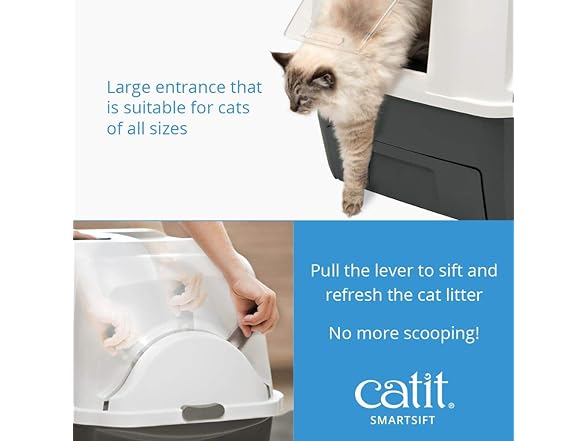 Large entrance that is suitable for cats of all sizes

Pull the lever to sift and refresh the cat litter

No more scooping!

catit®
SMARTSIFT