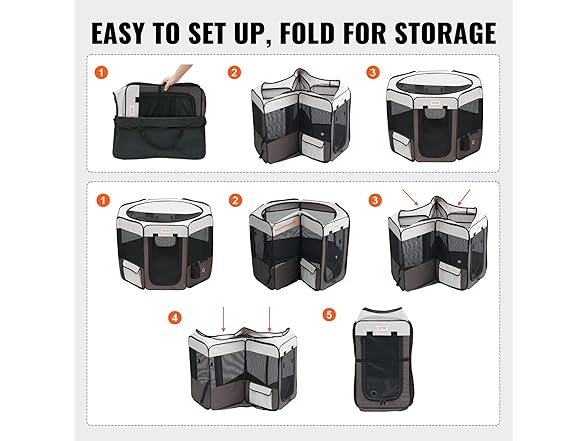 EASY TO SET UP, FOLD FOR STORAGE

1

2

3

1

2

3

4

5