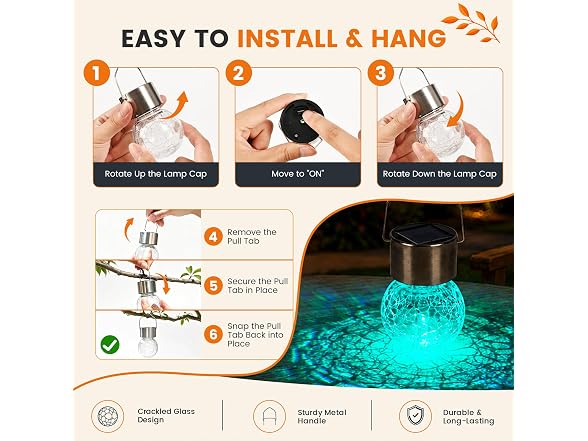 EASY TO INSTALL & HANG

1
Rotate Up the Lamp Cap

2
Move to "ON"

3
Rotate Down the Lamp Cap

4 Remove the Pull Tab

5 Secure the Pull Tab in Place

6 Snap the Pull Tab Back into Place

Crackled Glass Design

Sturdy Metal Handle

Durable & Long-Lasting