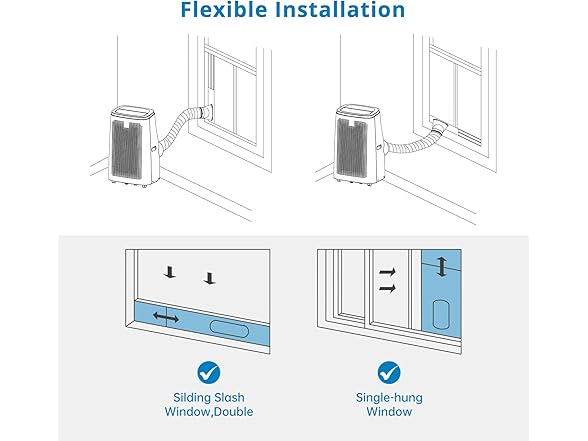 Flexible Installation

Silding Slash Window,Double

Single-hung Window