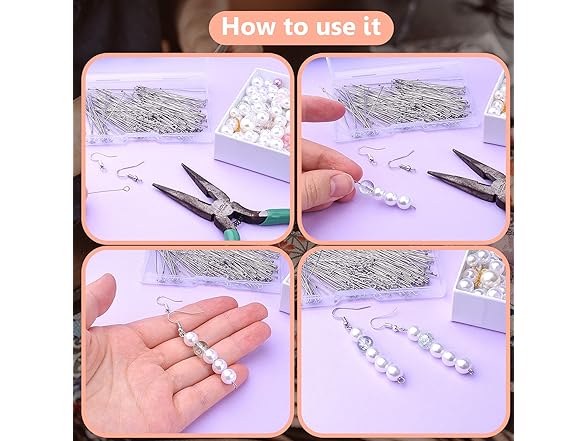 How to use it